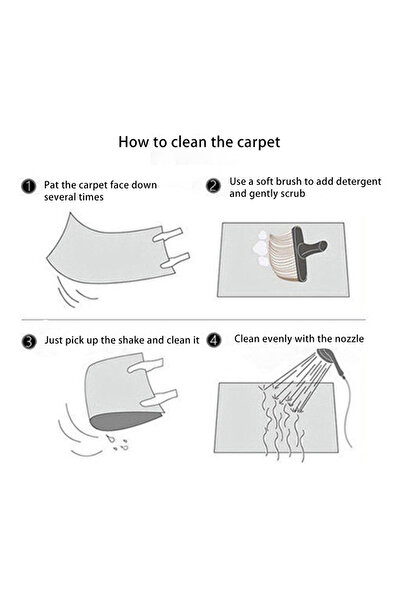 How to clean the carpet

1 Pat the carpet face down several times

2 Use a soft brush to add detergent and gently scrub

3 Just pick up the shake and clean it

4 Clean evenly with the nozzle