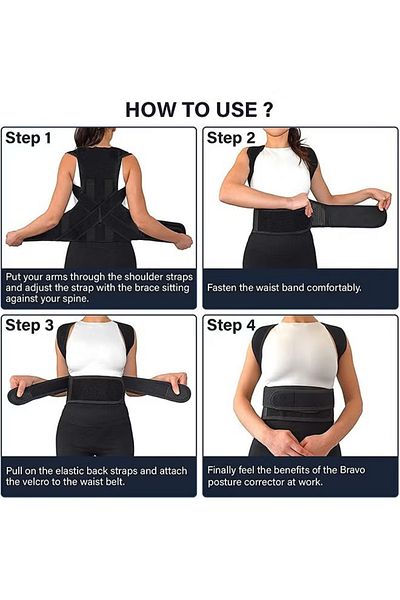 HOW TO USE ?

Step 1

Put your arms through the shoulder straps and adjust the strap with the brace sitting against your spine.

Step 2

Fasten the waist band comfortably.

Step 3

Pull on the elastic back straps and attach the velcro to the waist belt.

Step 4

Finally feel the benefits of the Bravo posture corrector at work.