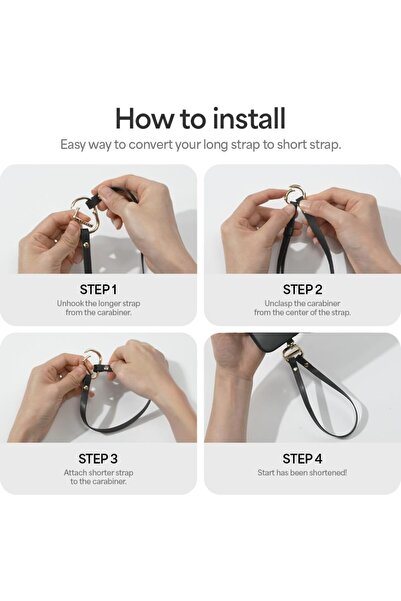 How to install
Easy way to convert your long strap to short strap.

STEP 1
Unhook the longer strap from the carabiner.

STEP 2
Unclasp the carabiner from the center of the strap.

STEP 3
Attach shorter strap to the carabiner.

STEP 4
Start has been shortened!