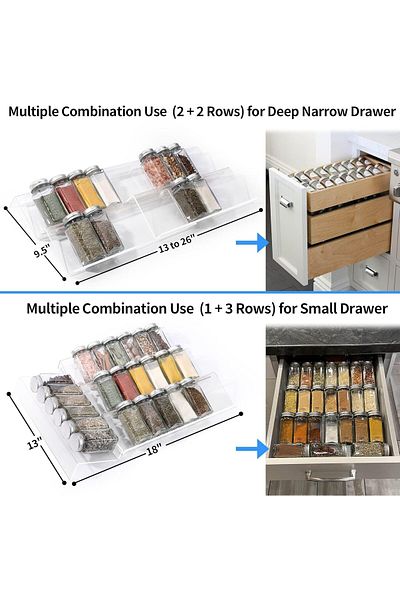 Multiple Combination Use (2 + 2 Rows) for Deep Narrow Drawer

9.5"

13 to 26"

Multiple Combination Use (1 + 3 Rows) for Small Drawer

13"

18"