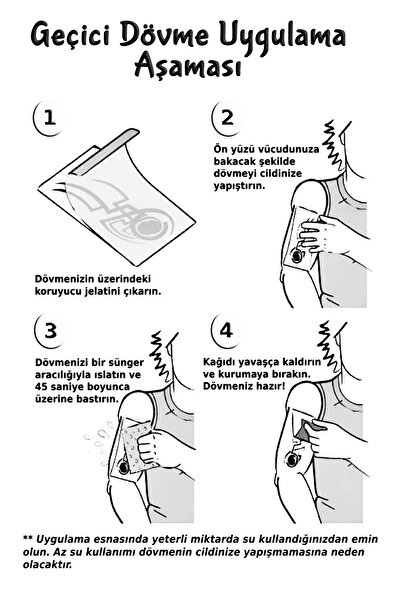 Geçici Dövme Uygulama Aşaması

1

Dövmenizin üzerindeki koruyucu jelatini çıkarın.

2

Ön yüzü vücudunuza bakacak şekilde dövmeyi cildinize yapıştırın.

3

Dövmenizi bir sünger aracılığıyla ıslatın ve 45 saniye boyunca üzerine bastırın.

4

Kağıdı yavaşça kaldırın ve kurumaya bırakın. Dövmeniz hazır!

** Uygulama esnasında yeterli miktarda su kullandığınızdan emin olun. Az su kullanımı dövmenin cildinize yapışmamasına neden olacaktır.