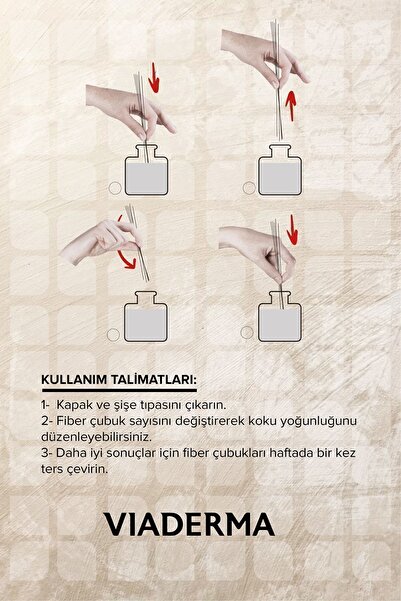 KULLANIM TALİMATLARI:

1- Kapak ve şişe tıpasını çıkarın.
2- Fiber çubuk sayısını değiştirerek koku yoğunluğunu düzenleyebilirsiniz.
3- Daha iyi sonuçlar için fiber çubukları haftada bir kez ters çevirin.

VIADERMA