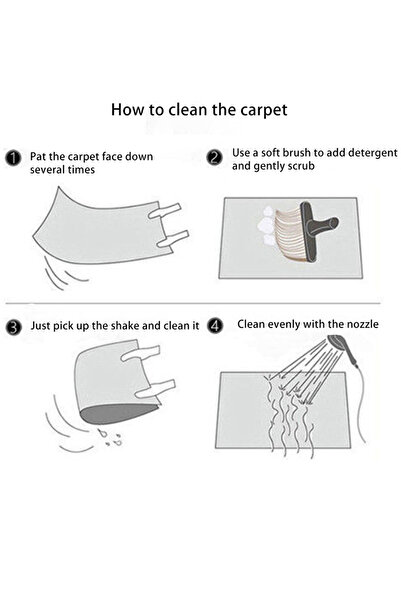 How to clean the carpet

1 Pat the carpet face down several times

2 Use a soft brush to add detergent and gently scrub

3 Just pick up the shake and clean it

4 Clean evenly with the nozzle