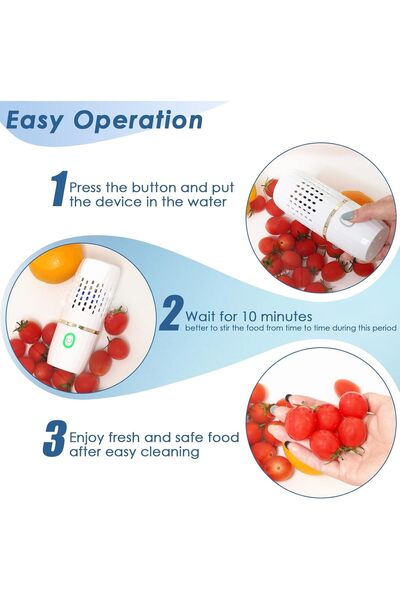 Easy Operation

1 Press the button and put the device in the water

2 Wait for 10 minutes
better to stir the food from time to time during this period

3 Enjoy fresh and safe food after easy cleaning