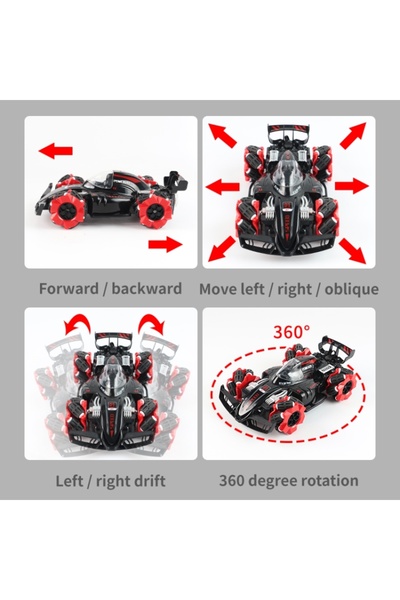 Forward / backward

Move left / right / oblique

360°

Left / right drift

360 degree rotation