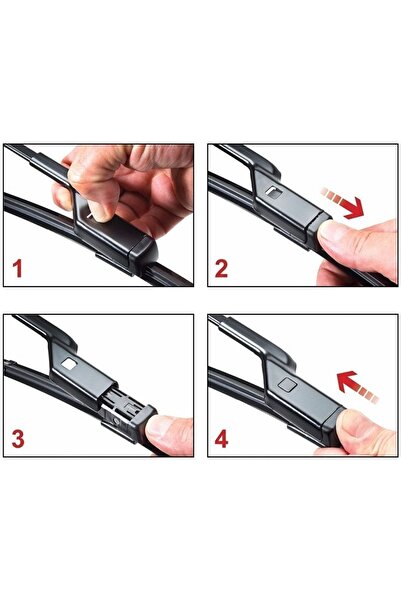 1

2

3

4