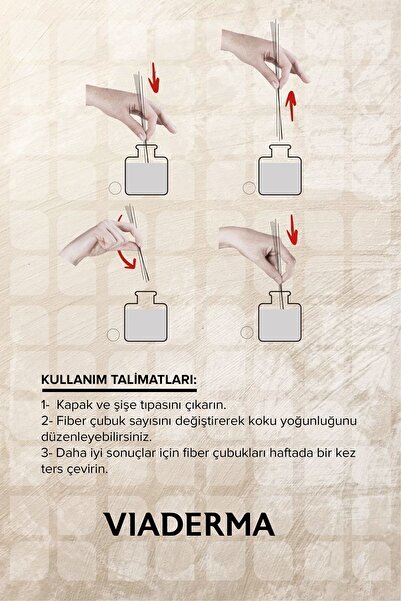 KULLANIM TALİMATLARI:

1- Kapak ve şişe tıpasını çıkarın.
2- Fiber çubuk sayısını değiştirerek koku yoğunluğunu düzenleyebilirsiniz.
3- Daha iyi sonuçlar için fiber çubukları haftada bir kez ters çevirin.

VIADERMA