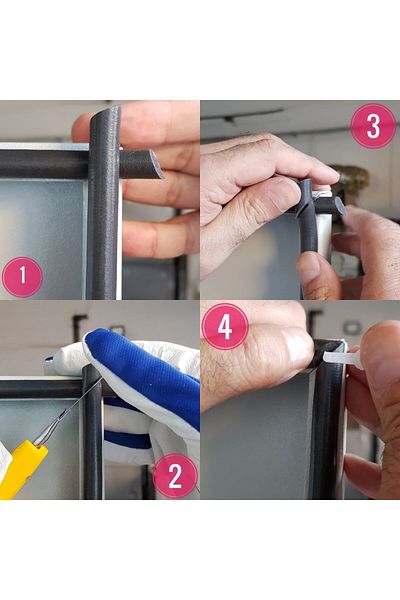 1

3

2

4