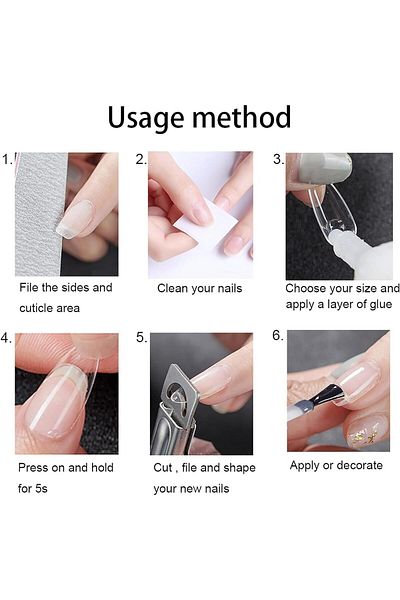 Usage method

1.

File the sides and cuticle area

2.

Clean your nails

3.

Choose your size and apply a layer of glue

4.

Press on and hold for 5s

5.

Cut , file and shape your new nails

6.

Apply or decorate