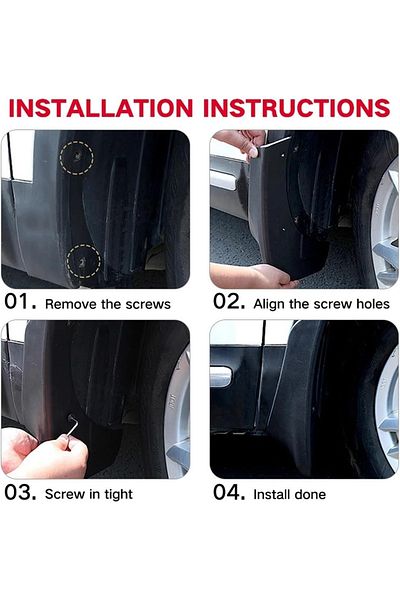 INSTALLATION INSTRUCTIONS

01. Remove the screws

02. Align the screw holes

03. Screw in tight

04. Install done