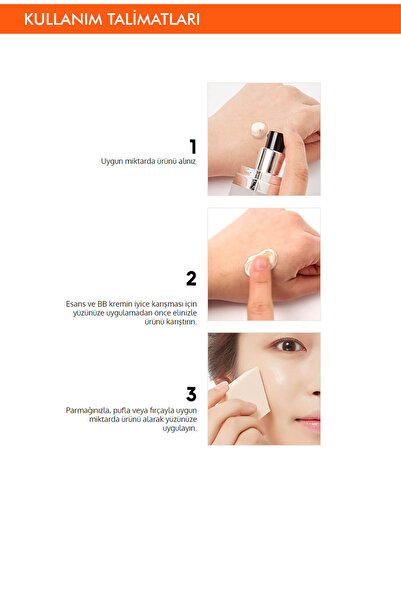 KULLANIM TALİMATLARI

1
Uygun miktarda ürünü alınız.

2
Esans ve BB kremin iyice karışması için yüzünüze uygulamadan önce elinizle ürünü karıştırın.

3
Parmağınızla, pufla veya fırçayla uygun miktarda ürünü alarak yüzünüze uygulayın.