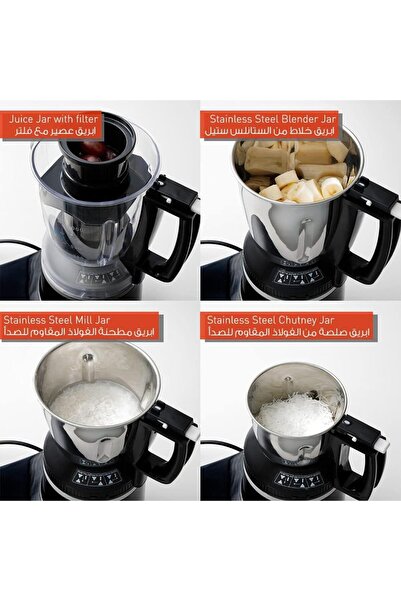 Juice Jar with filter
ابريق عصير مع فلتر

Stainless Steel Blender Jar
ابريق خلاط من الستانلس ستيل

Stainless Steel Mill Jar
ابريق مطحنة الفولاذ المقاوم للصدأ

Stainless Steel Chutney Jar
ابريق صلصة من الفولاذ المقاوم للصدأ