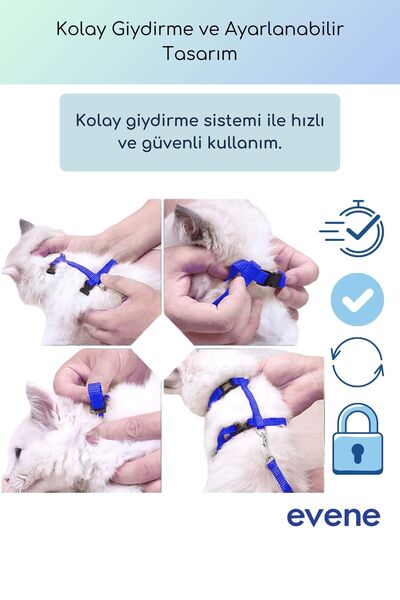 Kolay Giydirme ve Ayarlanabilir Tasarım

Kolay giydirme sistemi ile hızlı ve güvenli kullanım.

evene