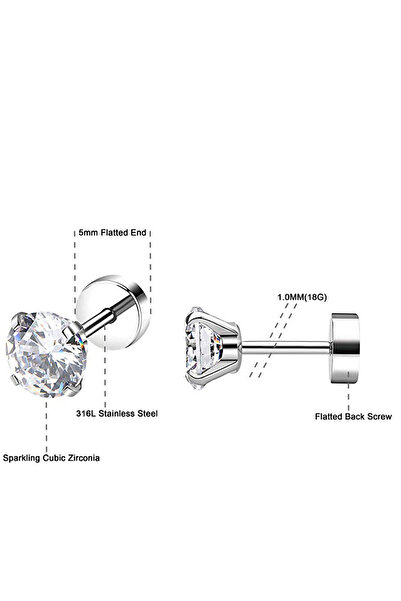 5mm Flatted End

1.0MM(18G)

316L Stainless Steel

Flatted Back Screw

Sparkling Cubic Zirconia