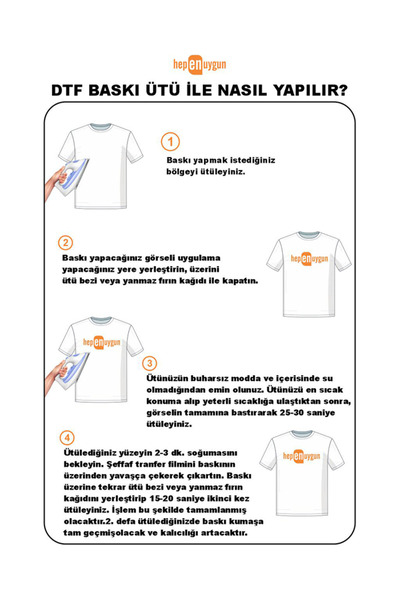 hepenuygun

DTF BASKI ÜTÜ İLE NASIL YAPILIR?

1

Baskı yapmak istediğiniz bölgeyi ütüleyiniz.

2

Baskı yapacağınız görseli uygulama yapacağınız yere yerleştirin, üzerini ütü bezi veya yanmaz fırın kağıdı ile kapatın.

hepenuygun

hepenuygun

3

Ütünüzün buharsız modda ve içerisinde su olmadığından emin olunuz. Ütünüzü en sıcak konuma alıp yeterli sıcaklığa ulaştıktan sonra, görselin tamamına bastırarak 25-30 saniye ütüleyiniz.

4

Ütülediğiniz yüzeyin 2-3 dk. soğumasını bekleyin. Şeffaf tranfer filmini baskının üzerinden yavaşça çekerek çıkartın. Baskı üzerine tekrar ütü bezi veya yanmaz fırın kağıdını yerleştirip 15-20 saniye ikinci kez ütüleyiniz. İşlem bu şekilde tamamlanmış olacaktır.2. defa ütülediğinizde baskı kumaşa tam geçmişolacak ve kalıcılığı artacaktır.

hepenuygun