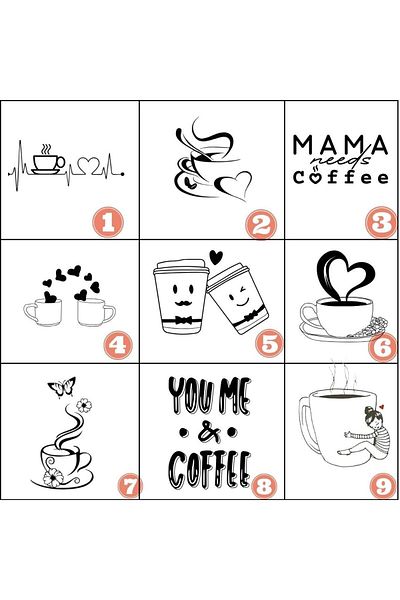 1

2

MAMA
needs
Coffee

3

4

5

6

7

YOU ME
&
COFFEE

8

9