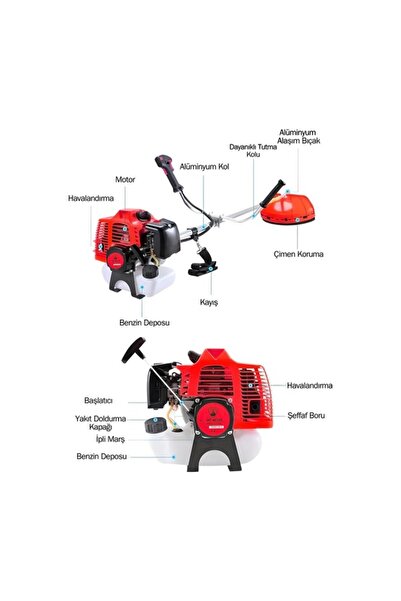 Alüminyum Alaşım Bıçak

Dayanıklı Tutma Kolu

Alüminyum Kol

Motor

Havalandırma

Çimen Koruma

Kayış

Benzin Deposu

Havalandırma

Başlatıcı

Şeffaf Boru

Yakıt Doldurma Kapağı

İpli Marş

Benzin Deposu