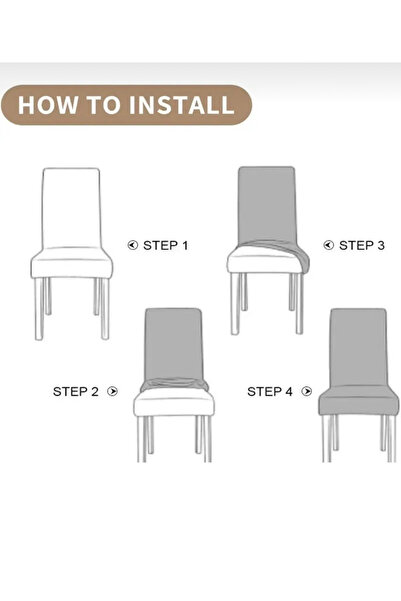 HOW TO INSTALL

STEP 1

STEP 3

STEP 2

STEP 4