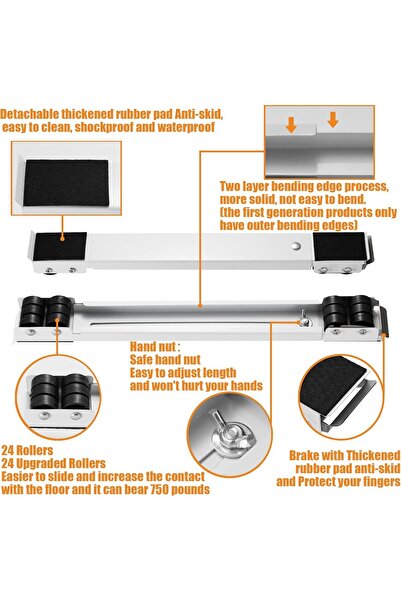 Detachable thickened rubber pad Anti-skid, easy to clean, shockproof and waterproof

Two layer bending edge process, more solid, not easy to bend. (the first generation products only have outer bending edges)

Hand nut : Safe hand nut Easy to adjust length and won't hurt your hands

24 Rollers
24 Upgraded Rollers
Easier to slide and increase the contact with the floor and it can bear 750 pounds

Brake with Thickened rubber pad anti-skid and Protect your fingers