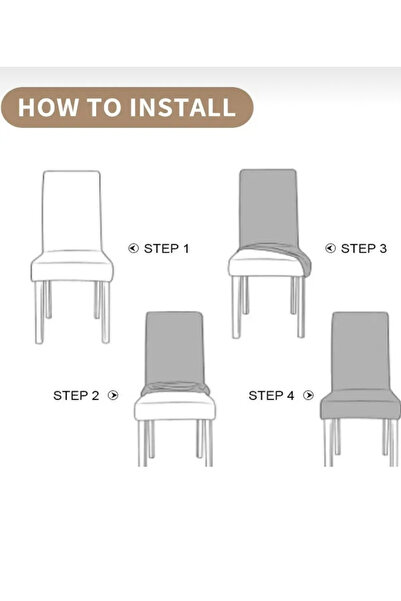 HOW TO INSTALL

STEP 1

STEP 3

STEP 2

STEP 4