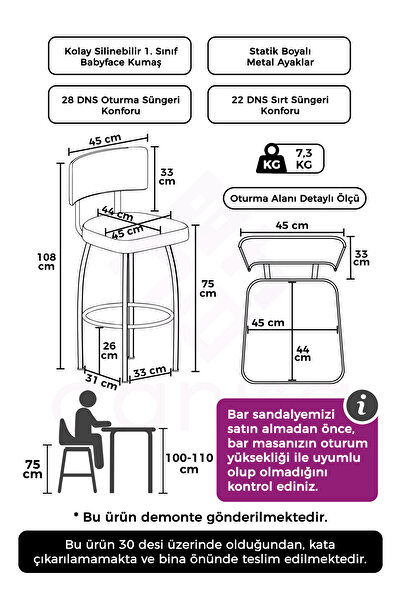 Kolay Silinebilir 1. Sınıf Babyface Kumaş

Statik Boyalı Metal Ayaklar

28 DNS Oturma Süngeri Konforu

22 DNS Sırt Süngeri Konforu

45 cm

33 cm

44 cm

45 cm

108 cm

75 cm

26 cm

31 cm

33 cm

KG

7,3 KG

Oturma Alanı Detaylı Ölçü

45 cm

33 cm

45 cm

44 cm

75 cm

100-110 cm

i

Bar sandalyemizi satın almadan önce, bar masanızın oturum yüksekliği ile uyumlu olup olmadığını kontrol ediniz.

* Bu ürün demonte gönderilmektedir.

Bu ürün 30 desi üzerinde olduğundan, kata çıkarılamamakta ve bina önünde teslim edilmektedir.