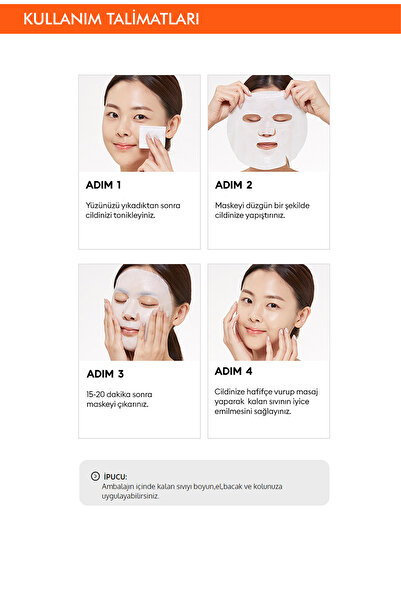 KULLANIM TALİMATLARI

ADIM 1

Yüzünüzü yıkadıktan sonra cildinizi tonikleyiniz.

ADIM 2

Maskeyi düzgün bir şekilde cildinize yapıştırınız.

ADIM 3

15-20 dakika sonra maskeyi çıkarınız.

ADIM 4

Cildinize hafifçe vurup masaj yaparak kalan sıvının iyice emilmesini sağlayınız.

İPUCU:
Ambalajın içinde kalan sıvıyı boyun,el,bacak ve kolunuza uygulayabilirsiniz.