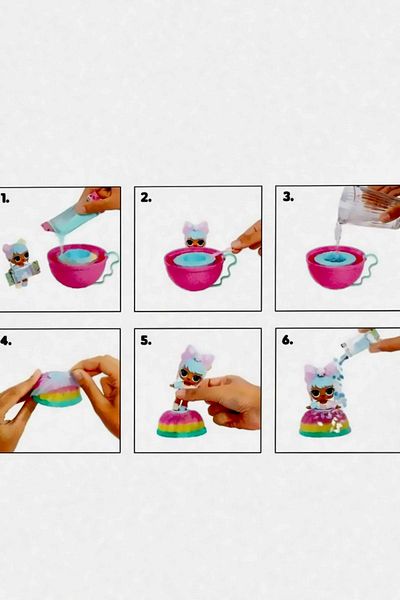 1.

2.

3.

4.

5.

6.