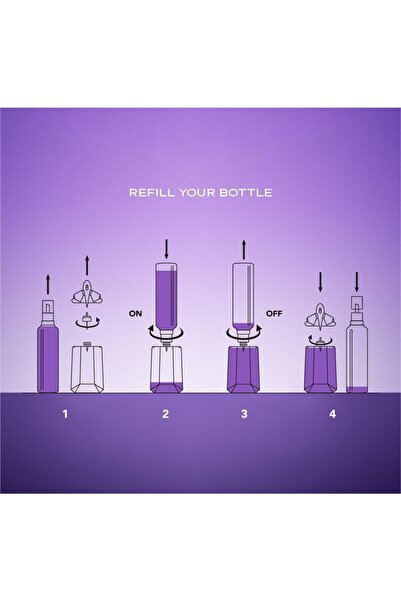 REFILL YOUR BOTTLE

ON

OFF

1

2

3

4