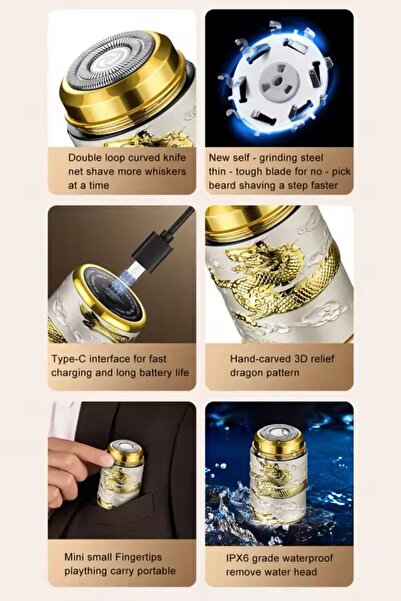 Double loop curved knife net shave more whiskers at a time

New self - grinding steel thin - tough blade for no - pick beard shaving a step faster

Type-C interface for fast charging and long battery life

Hand-carved 3D relief dragon pattern

Mini small Fingertips plaything carry portable

IPX6 grade waterproof remove water head