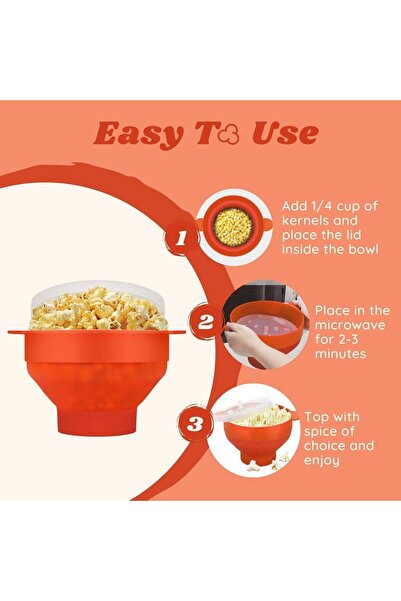 Easy To Use

1

Add 1/4 cup of kernels and place the lid inside the bowl

2

Place in the microwave for 2-3 minutes

3

Top with spice of choice and enjoy