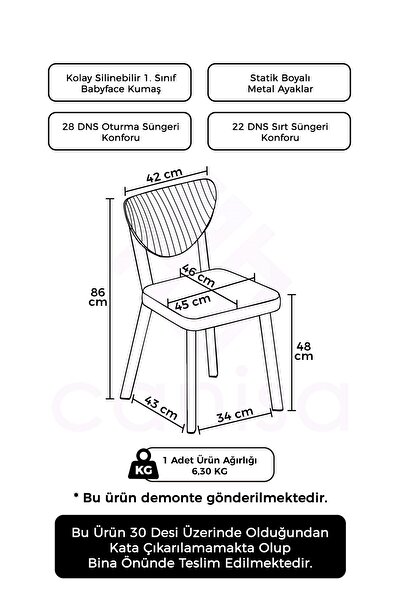 Kolay Silinebilir 1. Sınıf Babyface Kumaş

Statik Boyalı Metal Ayaklar

28 DNS Oturma Süngeri Konforu

22 DNS Sırt Süngeri Konforu

42 cm

86 cm

46 cm

45 cm

48 cm

43 cm

34 cm

canisa

KG

1 Adet Ürün Ağırlığı 6,30 KG

* Bu ürün demonte gönderilmektedir.

Bu Ürün 30 Desi Üzerinde Olduğundan Kata Çıkarılamamakta Olup Bina Önünde Teslim Edilmektedir.