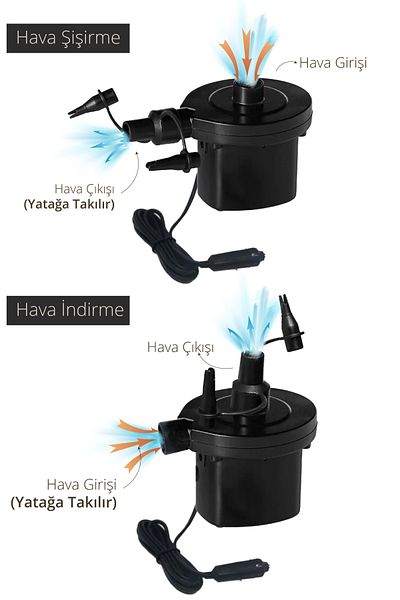 Hava Şişirme

Hava Girişi

Hava Çıkışı
(Yatağa Takılır)

Hava İndirme

Hava Çıkışı

Hava Girişi
(Yatağa Takılır)