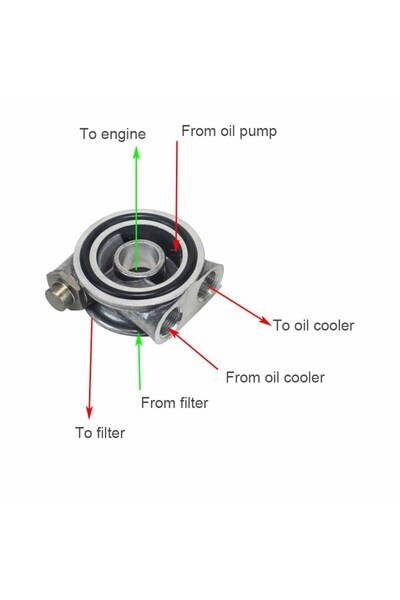 To engine

From oil pump

To oil cooler

From oil cooler

From filter

To filter