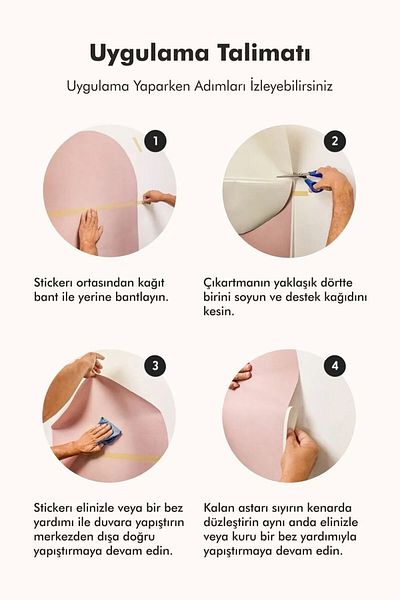 Uygulama Talimatı

Uygulama Yaparken Adımları İzleyebilirsiniz

1

Stickerı ortasından kağıt bant ile yerine bantlayın.

2

Çıkartmanın yaklaşık dörtte birini soyun ve destek kağıdını kesin.

3

Stickerı elinizle veya bir bez yardımı ile duvara yapıştırın merkezden dışa doğru yapıştırmaya devam edin.

4

Kalan astarı sıyırın kenarda düzleştirin aynı anda elinizle veya kuru bir bez yardımıyla yapıştırmaya devam edin.