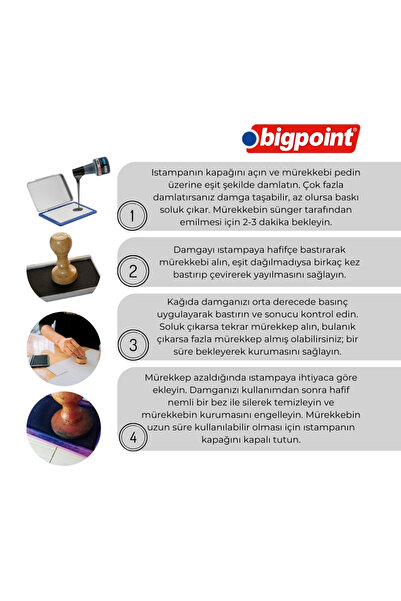 bigpoint®

1
Istampanın kapağını açın ve mürekkebi pedin üzerine eşit şekilde damlatın. Çok fazla damlatırsanız damga taşabilir, az olursa baskı soluk çıkar. Mürekkebin sünger tarafından emilmesi için 2-3 dakika bekleyin.

2
Damgayı ıstampaya hafifçe bastırarak mürekkebi alın, eşit dağılmadıysa birkaç kez bastırıp çevirerek yayılmasını sağlayın.

3
Kağıda damganızı orta derecede basınç uygulayarak bastırın ve sonucu kontrol edin. Soluk çıkarsa tekrar mürekkep alın, bulanık çıkarsa fazla mürekkep almış olabilirsiniz; bir süre bekleyerek kurumasını sağlayın.

4
Mürekkep azaldığında ıstampaya ihtiyaca göre ekleyin. Damganızı kullanımdan sonra hafif nemli bir bez ile silerek temizleyin ve mürekkebin kurumasını engelleyin. Mürekkebin uzun süre kullanılabilir olması için ıstampanın kapağını kapalı tutun.