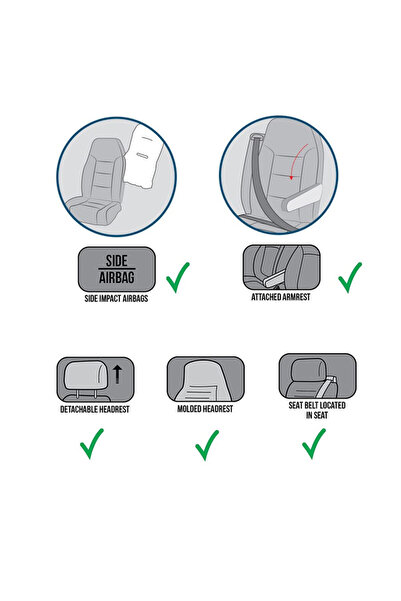 SIDE
AIRBAG
SIDE IMPACT AIRBAGS

ATTACHED ARMREST

DETACHABLE HEADREST

MOLDED HEADREST

SEAT BELT LOCATED IN SEAT