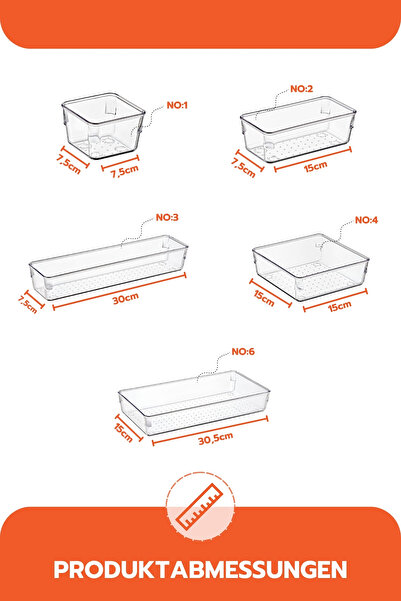 NO:1

7,5cm

7,5cm

NO:2

7,5cm

15cm

NO:3

7,5cm

30cm

NO:4

15cm

15cm

NO:6

15cm

30,5cm

PRODUKTABMESSUNGEN