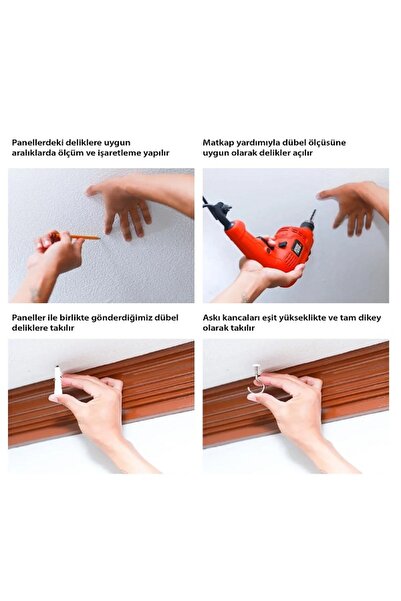 Panellerdeki deliklere uygun aralıklarda ölçüm ve işaretleme yapılır

Matkap yardımıyla dübel ölçüsüne uygun olarak delikler açılır

Paneller ile birlikte gönderdiğimiz dübel deliklere takılır

Askı kancaları eşit yükseklikte ve tam dikey olarak takılır