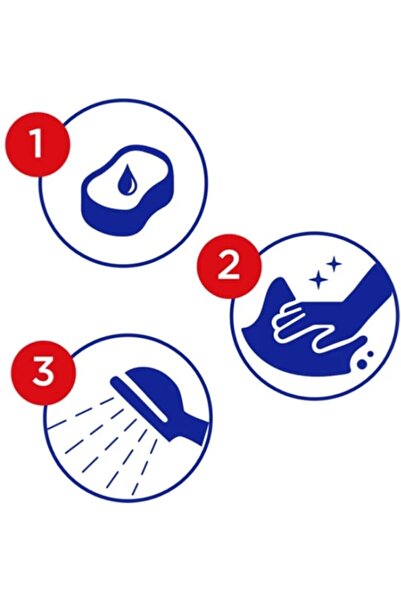 1

2

3