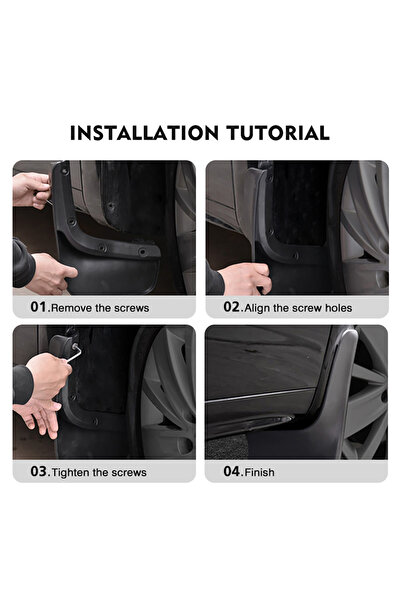 INSTALLATION TUTORIAL

01.Remove the screws

02.Align the screw holes

03.Tighten the screws

04.Finish