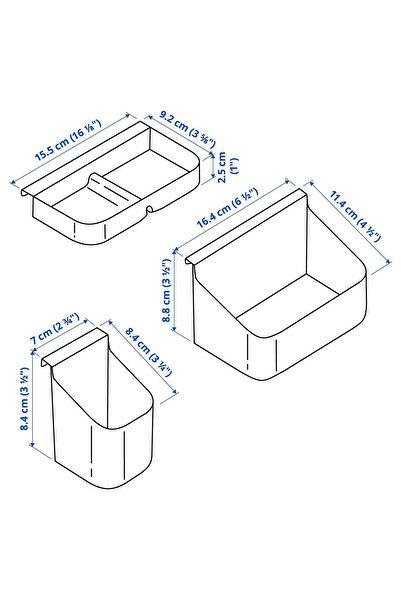 15.5 cm (16 ⅛")
9.2 cm (3 ⅝")
2.5 cm (1")
16.4 cm (6 ½")
11.4 cm (4 ½")
8.8 cm (3 ½")
7 cm (2 ¾")
8.4 cm (3 ¼")
8.4 cm (3 ½")