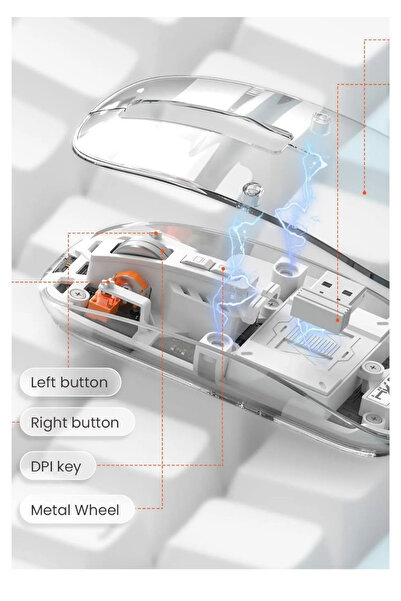 Left button

Right button

DPI key

Metal Wheel