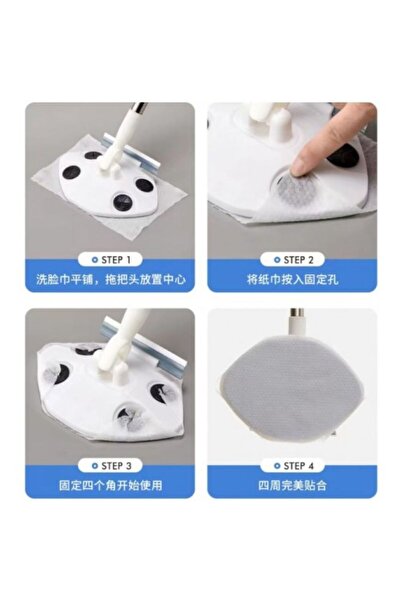 STEP 1
洗脸巾平铺，拖把头放置中心

STEP 2
将纸巾按入固定孔

STEP 3
固定四个角开始使用

STEP 4
四周完美贴合