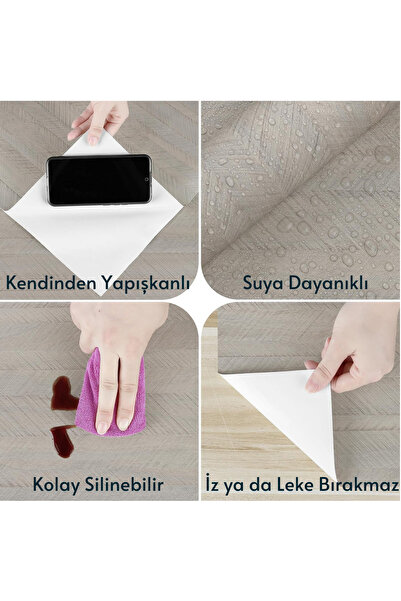 Kendinden Yapışkanlı

Suya Dayanıklı

Kolay Silinebilir

İz ya da Leke Bırakmaz