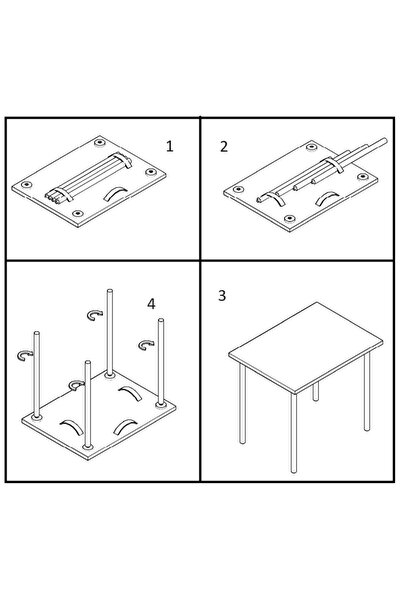 1

2

4

3