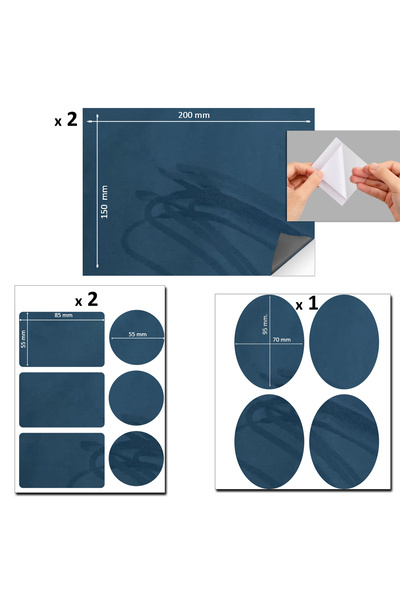 x 2
200 mm
150 mm

x 2
85 mm
55 mm
55 mm

x 1
95 mm.
70 mm