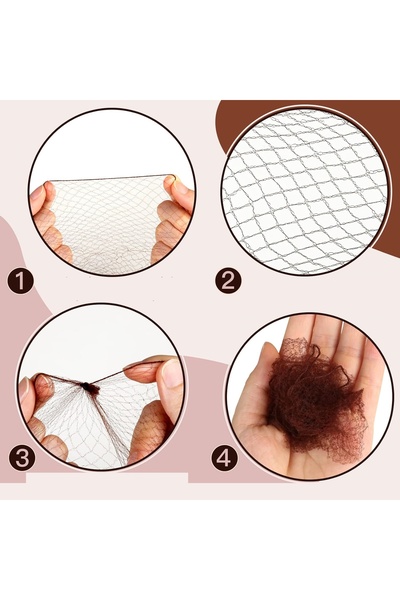 1
2
3
4