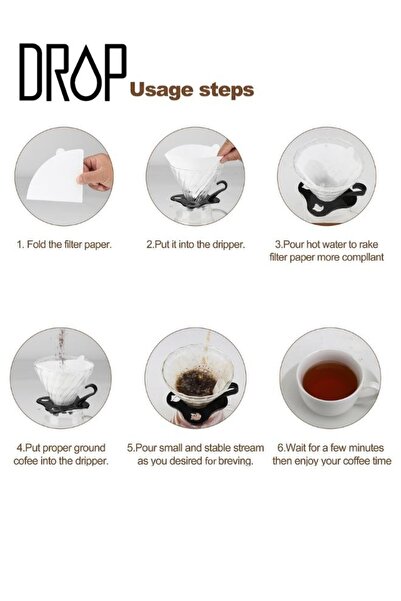 DROP Usage steps

1. Fold the filter paper.

2.Put it into the dripper.

3.Pour hot water to rake filter paper more compllant

4.Put proper ground cofee into the dripper.

5.Pour small and stable stream as you desired for breving.

6.Wait for a few minutes then enjoy your coffee time