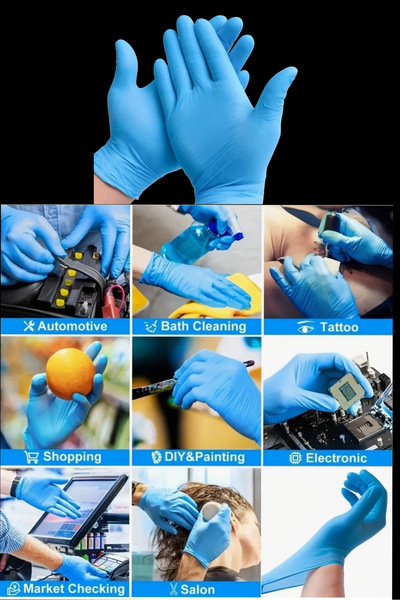 Automotive
Bath Cleaning
Tattoo
Shopping
DIY&Painting
Electronic
Market Checking
Salon