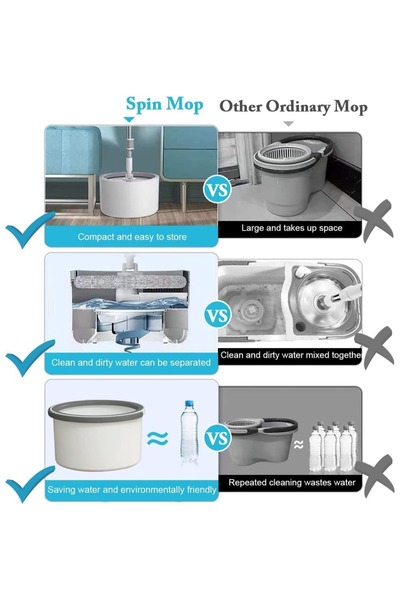 Spin Mop

Other Ordinary Mop

VS

Compact and easy to store

Large and takes up space

VS

Clean and dirty water can be separated

Clean and dirty water mixed togethe

≈

VS

≈

Saving water and environmentally friendly

Repeated cleaning wastes water